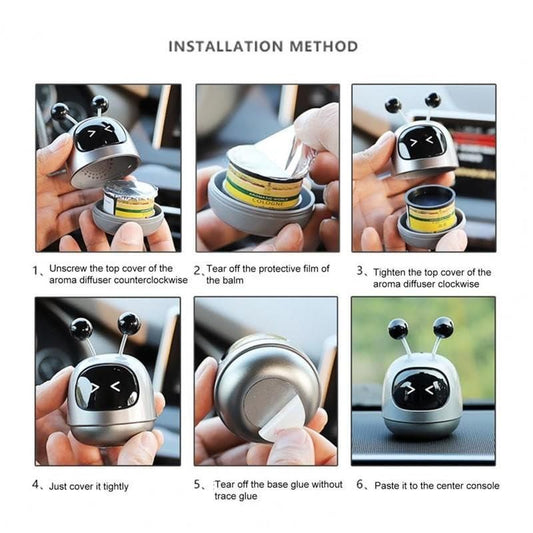 INSTALLATION METHOD

AROMATIC WORLD
COLOGNE

1、Unscrew the top cover of the aroma diffuser counterclockwise

2、Tear off the protective film of the balm

3、Tighten the top cover of the aroma diffuser clockwise

4、Just cover it tightly

5、Tear off the base glue without trace glue

6、Paste it to the center console